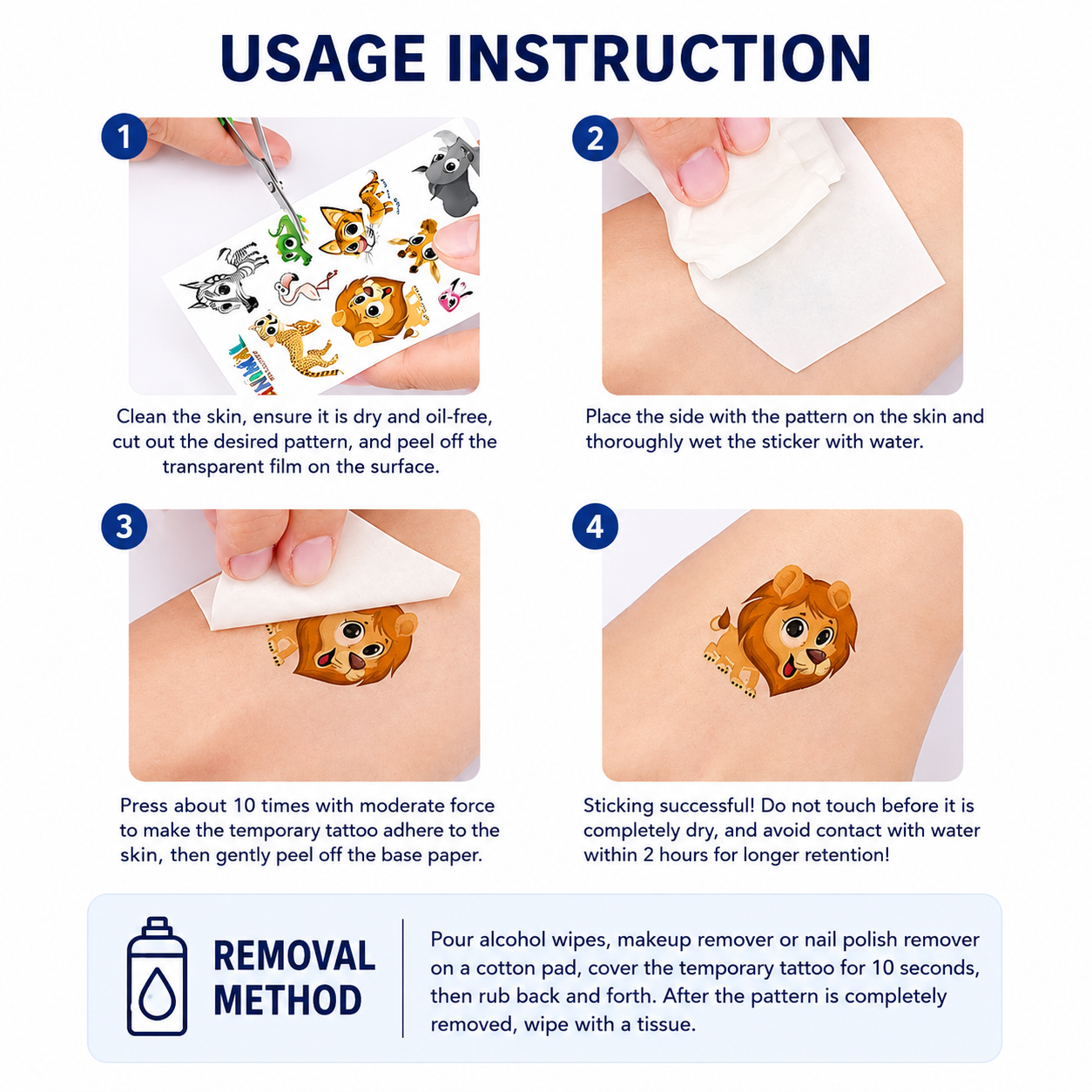 USAGE INSTRUCTION

1

ANIMAL

Clean the skin, ensure it is dry and oil-free, cut out the desired pattern, and peel off the transparent film on the surface.

2

Place the side with the pattern on the skin and thoroughly wet the sticker with water.

3

Press about 10 times with moderate force to make the temporary tattoo adhere to the skin, then gently peel off the base paper.

4

Sticking successful! Do not touch before it is completely dry, and avoid contact with water within 2 hours for longer retention!

REMOVAL METHOD

Pour alcohol wipes, makeup remover or nail polish remover on a cotton pad, cover the temporary tattoo for 10 seconds, then rub back and forth. After the pattern is completely removed, wipe with a tissue.